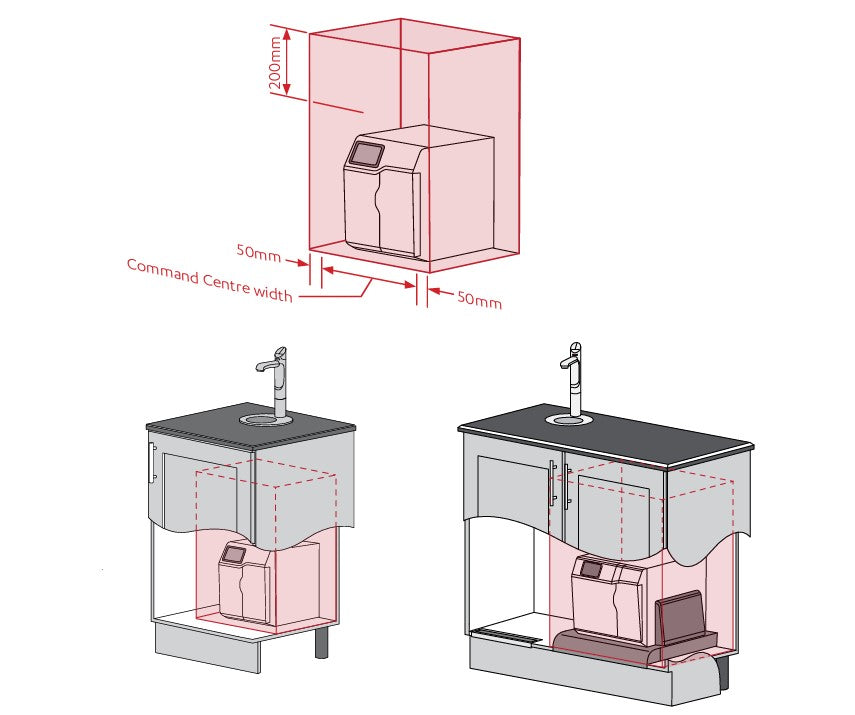 200mm

50mm

Command Centre width

50mm