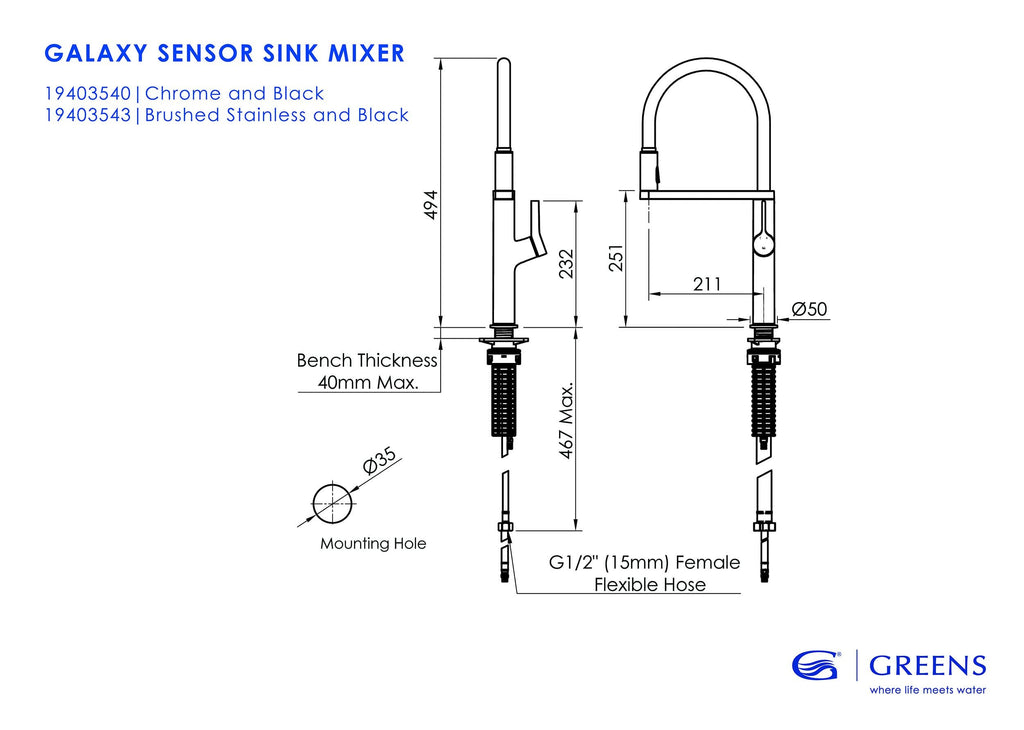 GALAXY SENSOR SINK MIXER

19403540|Chrome and Black
19403543|Brushed Stainless and Black

494

232

251

211

Ø50

Bench Thickness
40mm Max.

467 Max.

Ø35

Mounting Hole

G1/2" (15mm) Female
Flexible Hose

GREENS
where life meets water