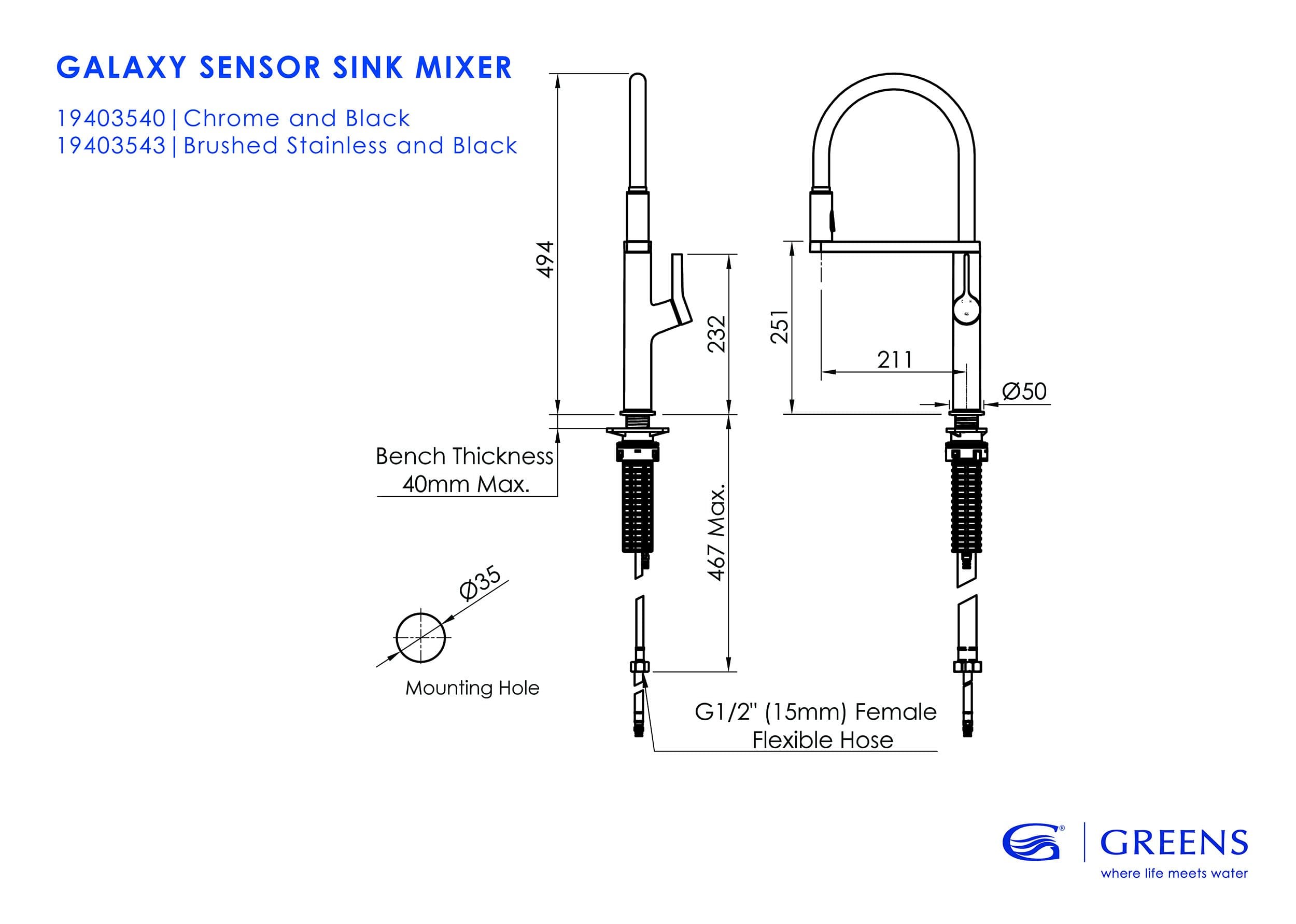 GALAXY SENSOR SINK MIXER

19403540 | Chrome and Black
19403543 | Brushed Stainless and Black

494

232

251

211

Ø50

Bench Thickness
40mm Max.

467 Max.

Ø35

Mounting Hole

G1/2" (15mm) Female
Flexible Hose

GREENS
where life meets water