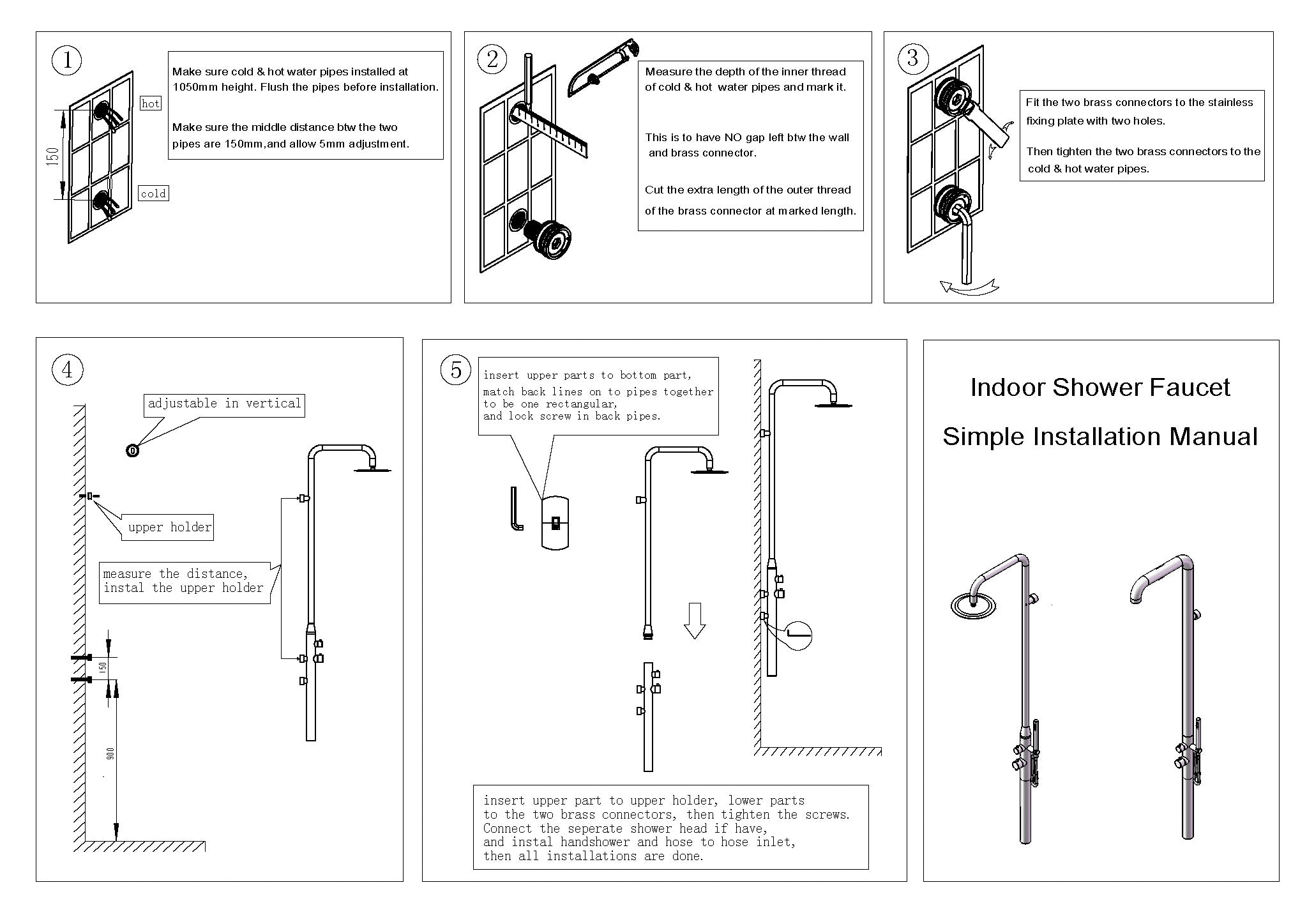 1

Make sure cold & hot water pipes installed at 1050mm height. Flush the pipes before installation.

Make sure the middle distance btw the two pipes are 150mm,and allow 5mm adjustment.

hot

150

cold

2

Measure the depth of the inner thread of cold & hot water pipes and mark it.

This is to have NO gap left btw the wall and brass connector.

Cut the extra length of the outer thread of the brass connector at marked length.

3

Fit the two brass connectors to the stainless fixing plate with two holes.

Then tighten the two brass connectors to the cold & hot water pipes.

4

adjustable in vertical

upper holder

measure the distance, instal the upper holder

150

900

5

insert upper parts to bottom part, match back lines on to pipes together to be one rectangular, and lock screw in back pipes.

insert upper part to upper holder, lower parts to the two brass connectors, then tighten the screws. Connect the seperate shower head if have, and instal handshower and hose to hose inlet, then all installations are done.

Indoor Shower Faucet

Simple Installation Manual