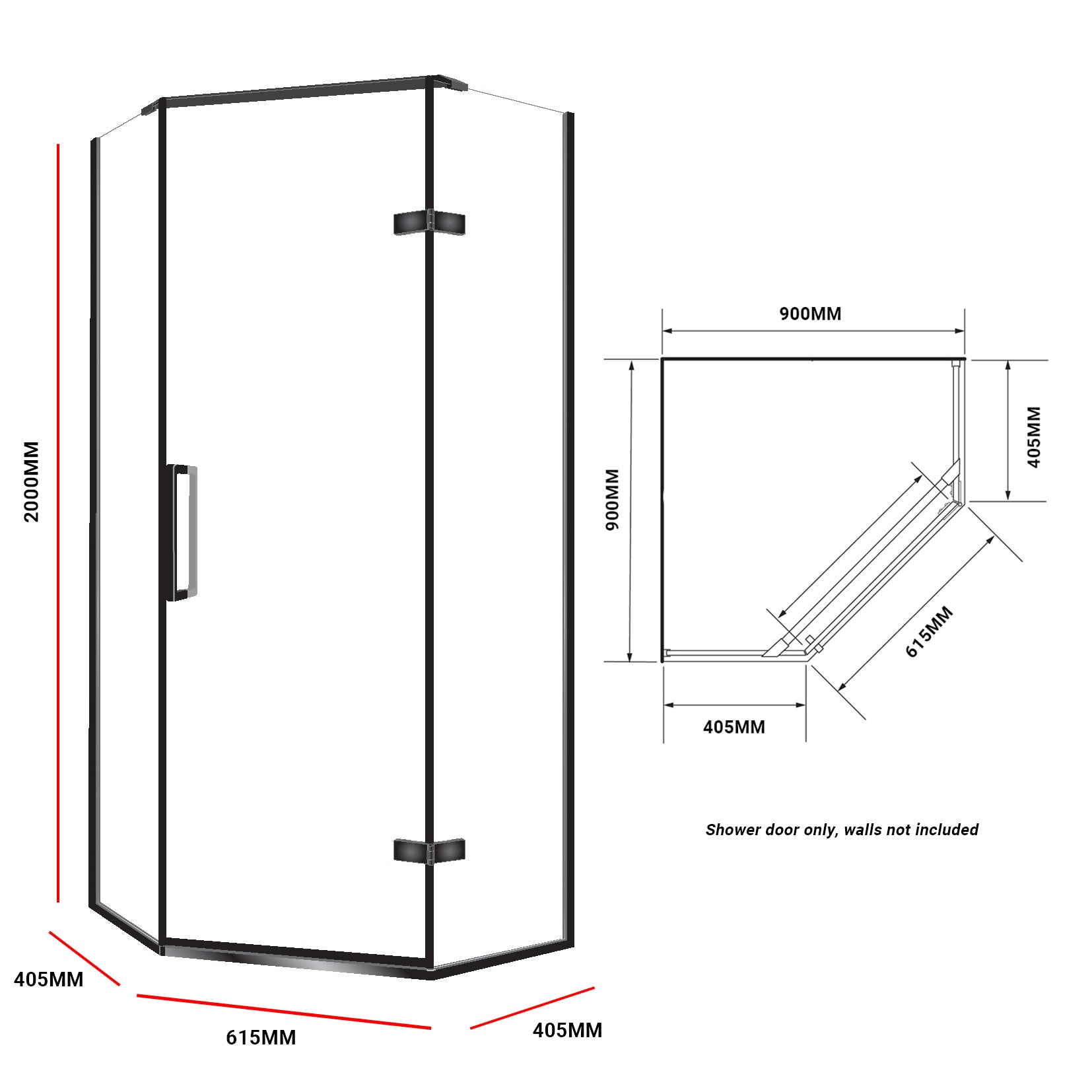 2000MM

405MM

615MM

405MM

900MM

900MM

405MM

615MM

405MM

Shower door only, walls not included